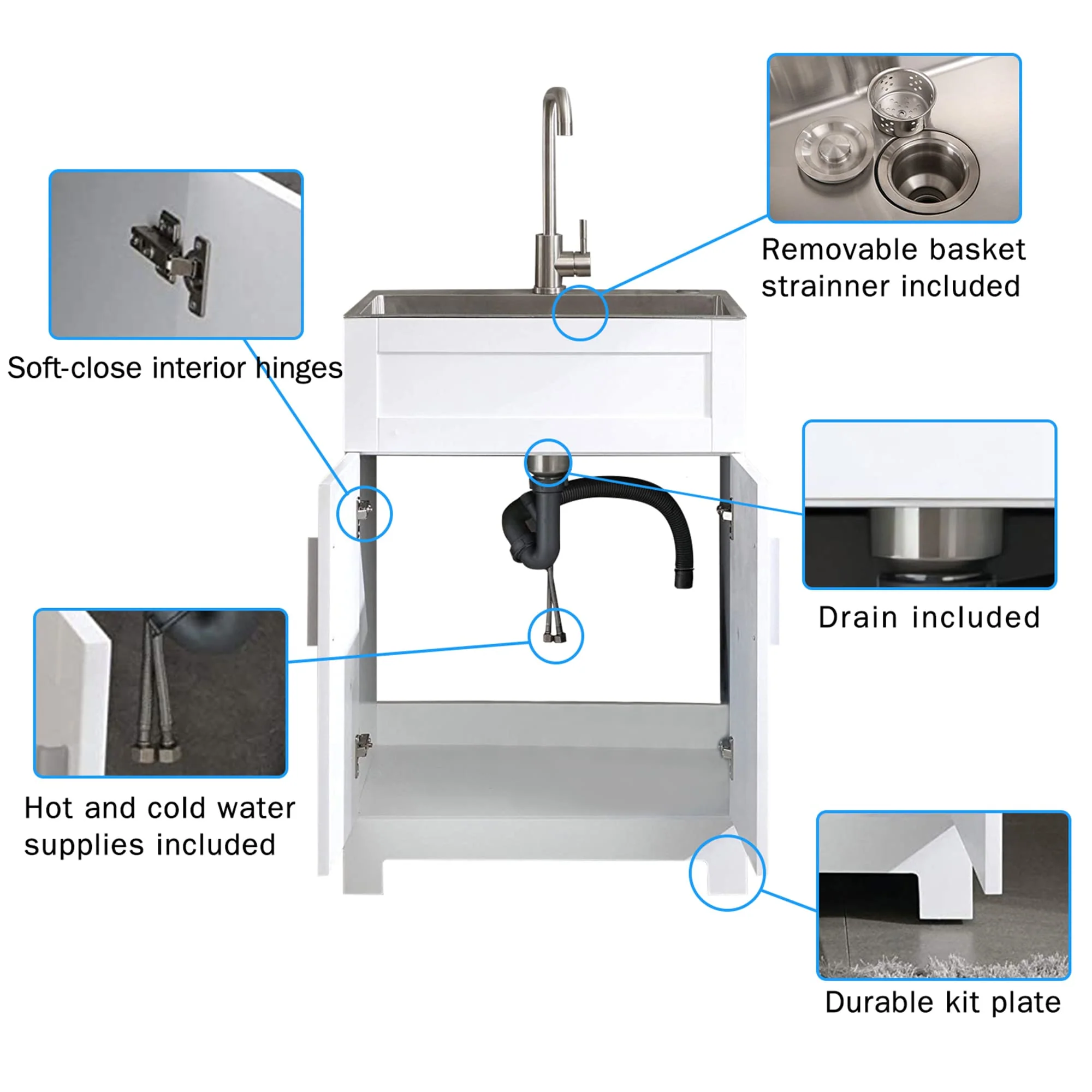 Removable basket strainner included

Soft-close interior hinges

Drain included

Hot and cold water supplies included

Durable kit plate